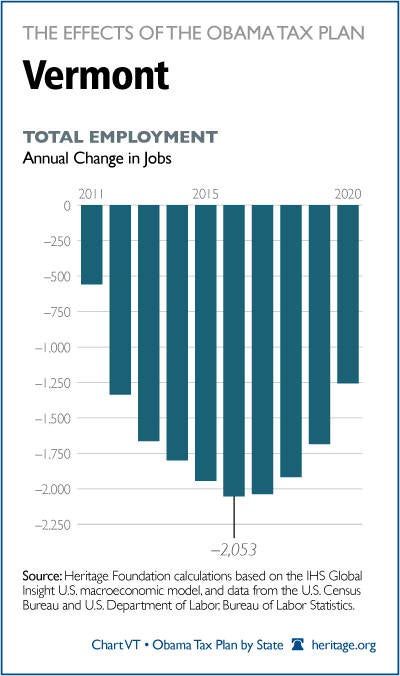 THE EFFECTS OF THE OBAMA TAX PLAN

Vermont

TOTAL EMPLOYMENT
Annual Change in Jobs

2011
2015
2020

0
–250
–500
–750
–1,000
–1,250
–1,500
–1,750
–2,000
–2,250

–2,053

Source: Heritage Foundation calculations based on the IHS Global Insight U.S. macroeconomic model, and data from the U.S. Census Bureau and U.S. Department of Labor, Bureau of Labor Statistics.

Chart VT • Obama Tax Plan by State heritage.org